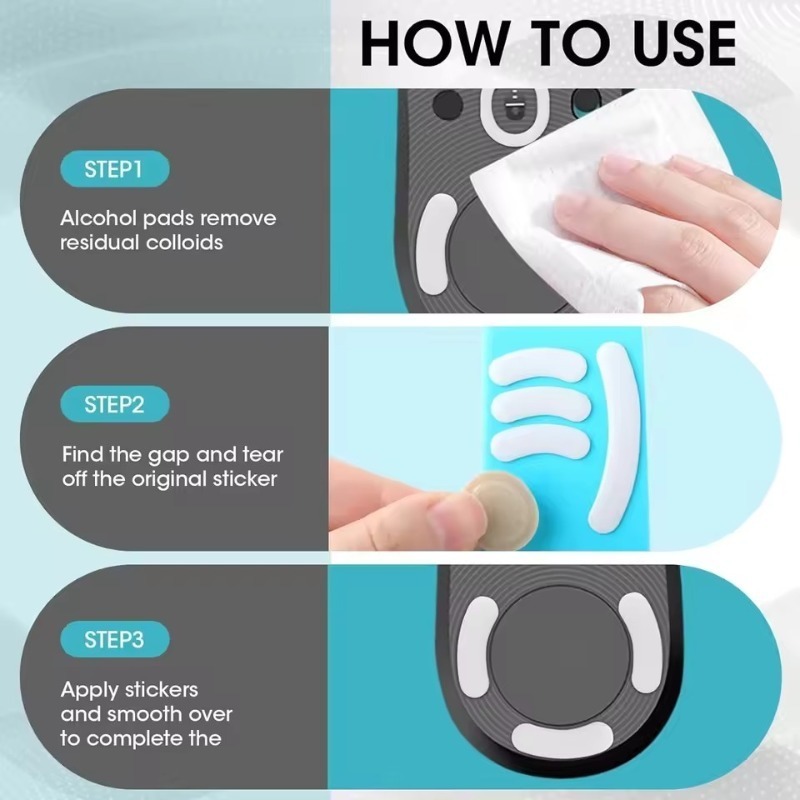 HOW TO USE

STEP1

Alcohol pads remove residual colloids

STEP2

Find the gap and tear off the original sticker

STEP3

Apply stickers and smooth over to complete the